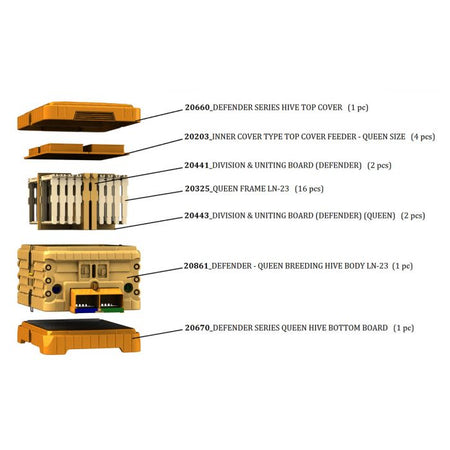 20660_DEFENDER SERIES HIVE TOP COVER (1 pc)

20203_INNER COVER TYPE TOP COVER FEEDER - QUEEN SIZE (4 pcs)

20441_DIVISION & UNITING BOARD (DEFENDER) (2 pcs)

20325_QUEEN FRAME LN-23 (16 pcs)

20443_DIVISION & UNITING BOARD (DEFENDER) (QUEEN) (2 pcs)

20861_DEFENDER - QUEEN BREEDING HIVE BODY LN-23 (1 pc)

20670_DEFENDER SERIES QUEEN HIVE BOTTOM BOARD (1 pc)