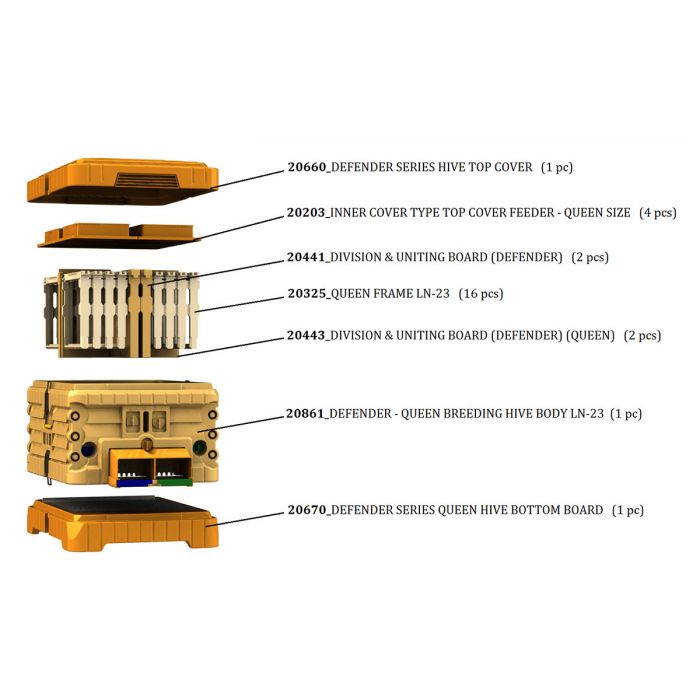 20660_DEFENDER SERIES HIVE TOP COVER (1 pc)

20203_INNER COVER TYPE TOP COVER FEEDER - QUEEN SIZE (4 pcs)

20441_DIVISION & UNITING BOARD (DEFENDER) (2 pcs)

20325_QUEEN FRAME LN-23 (16 pcs)

20443_DIVISION & UNITING BOARD (DEFENDER) (QUEEN) (2 pcs)

20861_DEFENDER - QUEEN BREEDING HIVE BODY LN-23 (1 pc)

20670_DEFENDER SERIES QUEEN HIVE BOTTOM BOARD (1 pc)